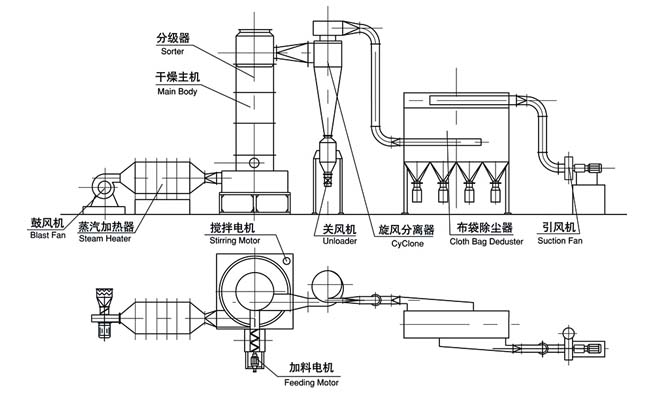 分级器
Sorter
干燥主机
Main Body
鼓风机
Blast Fan
蒸汽加热器
Steam Heater
搅拌电机
Stirring Motor
关风机
Unloader
旋风分离器
CyClone
布袋除尘器
Cloth Bag Deduster
引风机
Suction Fan
加料电机
Feeding Motor